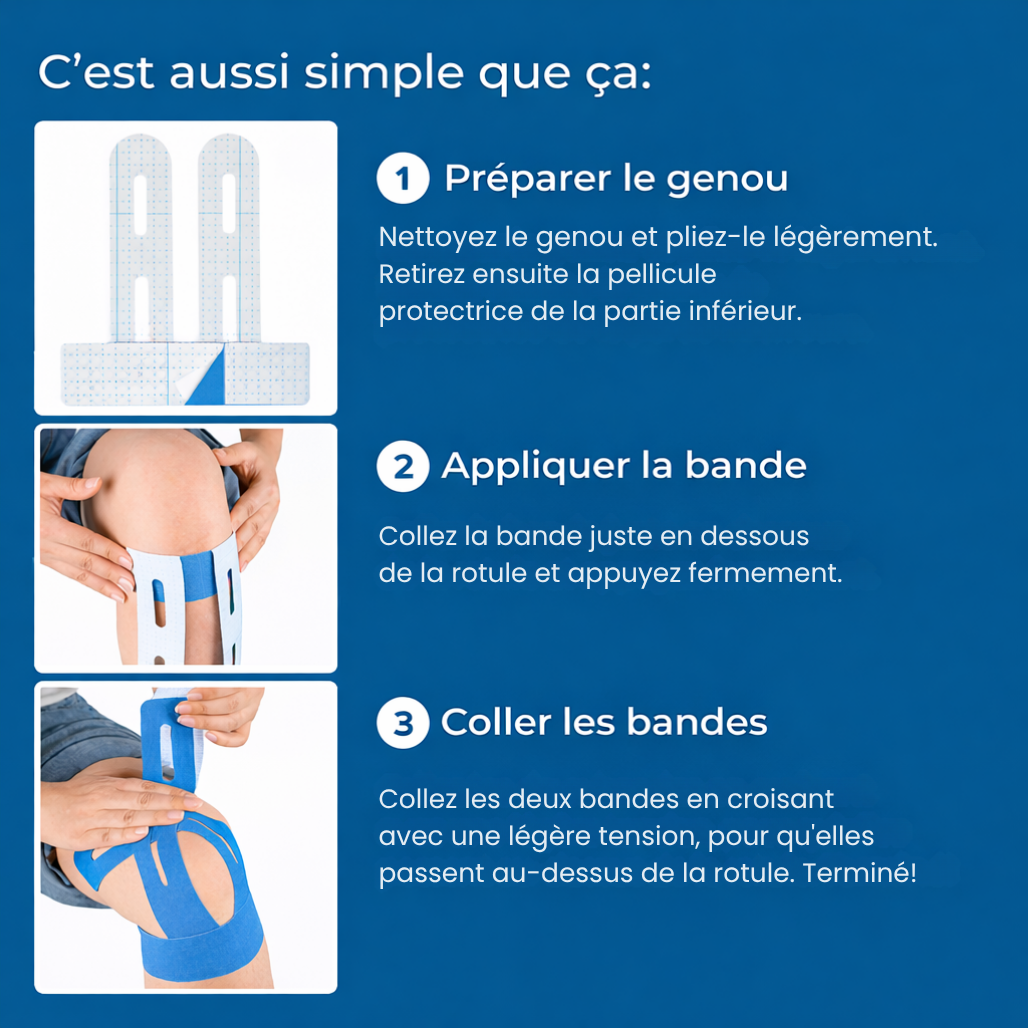 C’est aussi simple que ça:

1 Préparer le genou

Nettoyez le genou et pliez-le légèrement. Retirez ensuite la pellicule protectrice de la partie inférieur.

2 Appliquer la bande

Collez la bande juste en dessous de la rotule et appuyez fermement.

3 Coller les bandes

Collez les deux bandes en croisant avec une légère tension, pour qu'elles passent au-dessus de la rotule. Terminé!